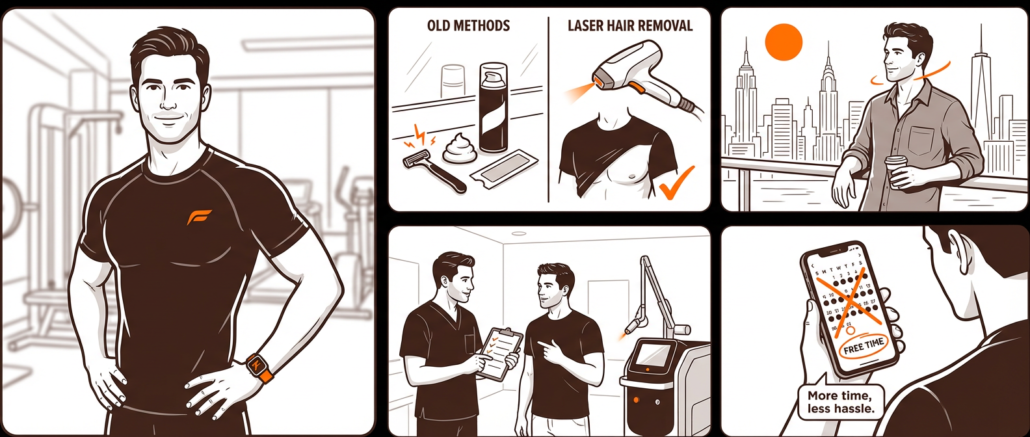 OLD METHODS

LASER HAIR REMOVAL

FREE TIME

More time, less hassle.